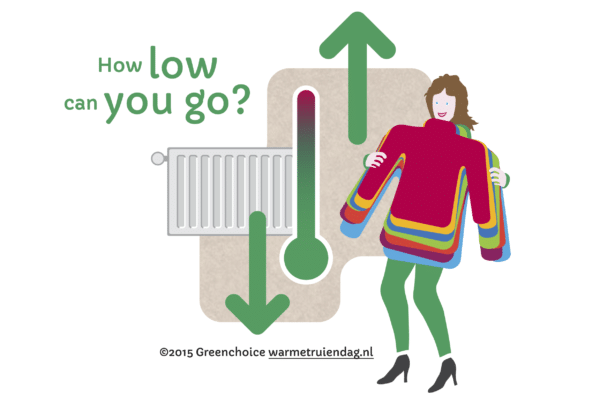 How low can you go?

©2015 Greenchoice warmetruiendag.nl